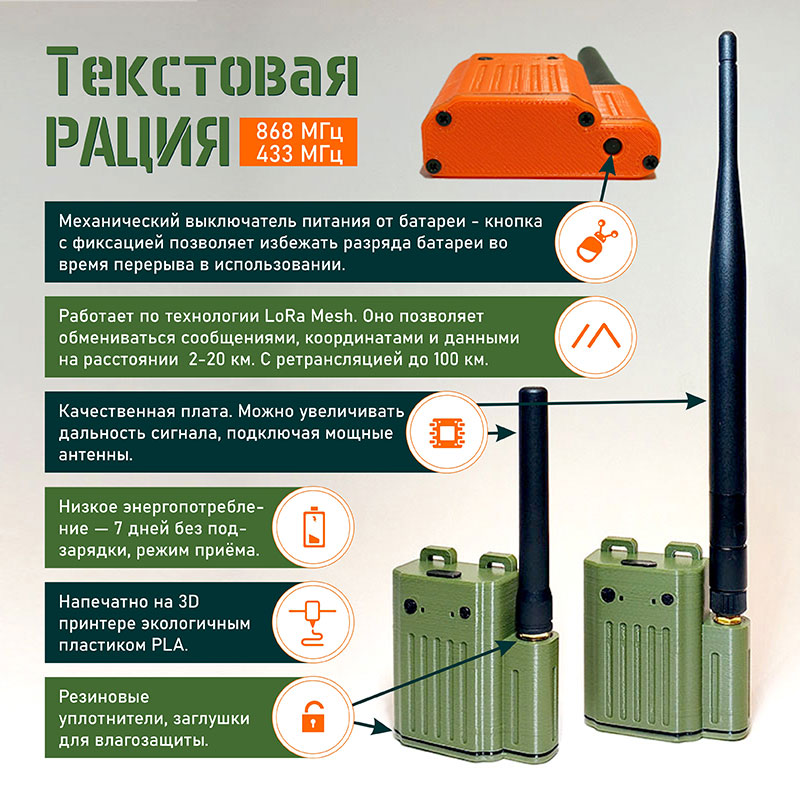 Текстовая РАЦИЯ

868 МГц
433 МГц

Механический выключатель питания от батареи - кнопка с фиксацией позволяет избежать разряда батареи во время перерыва в использовании.

Работает по технологии LoRa Mesh. Оно позволяет обмениваться сообщениями, координатами и данными на расстоянии 2-20 км. С ретрансляцией до 100 км.

Качественная плата. Можно увеличивать дальность сигнала, подключая мощные антенны.

Низкое энергопотребление — 7 дней без подзарядки, режим приёма.

Напечатно на 3D принтере экологичным пластиком PLA.

Резиновые уплотнители, заглушки для влагозащиты.