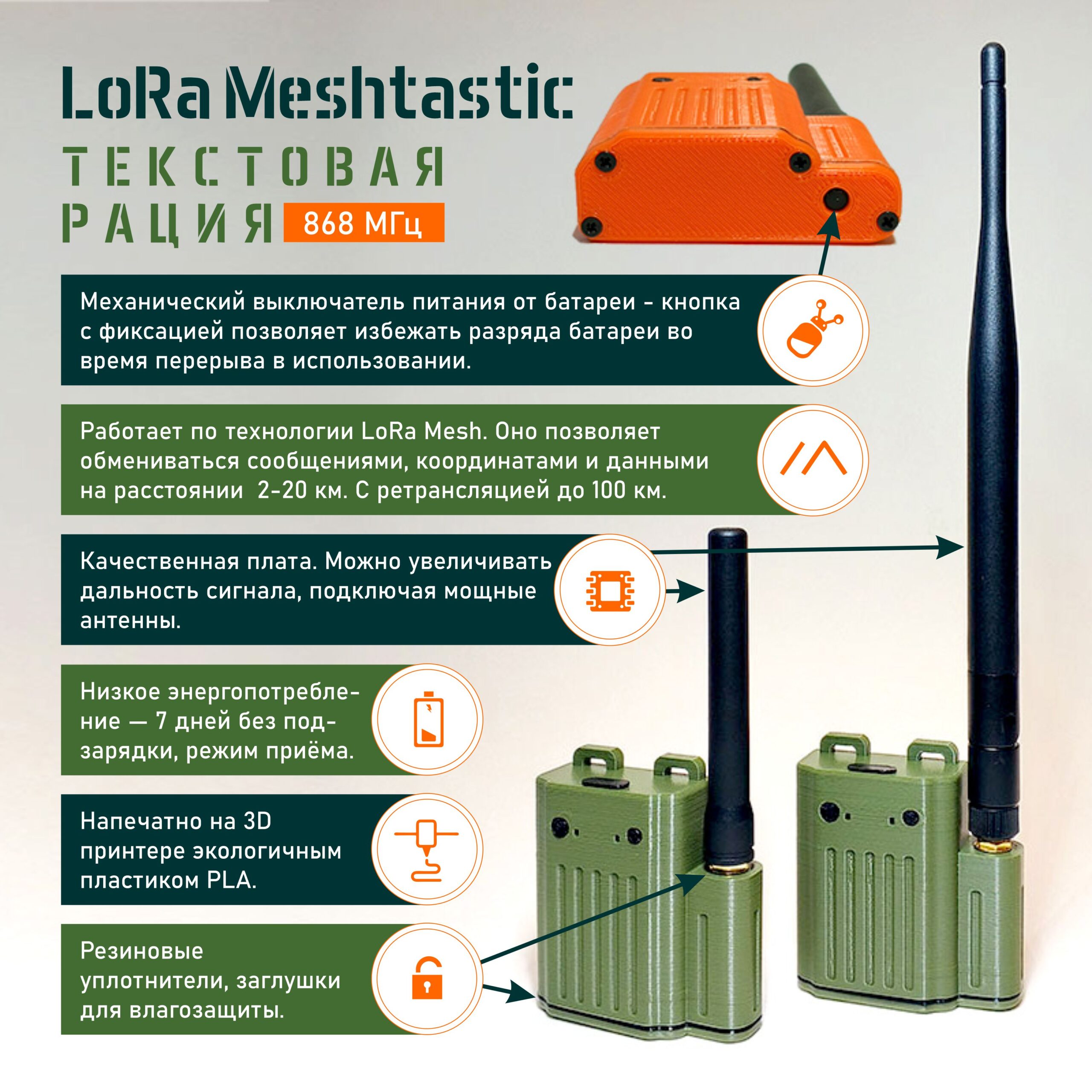 LoRa Meshtastic
ТЕКСТОВАЯ РАЦИЯ 868 МГц

Механический выключатель питания от батареи - кнопка с фиксацией позволяет избежать разряда батареи во время перерыва в использовании.

Работает по технологии LoRa Mesh. Оно позволяет обмениваться сообщениями, координатами и данными на расстоянии 2-20 км. С ретрансляцией до 100 км.

Качественная плата. Можно увеличивать дальность сигнала, подключая мощные антенны.

Низкое энергопотребление — 7 дней без подзарядки, режим приёма.

Напечатно на 3D принтере экологичным пластиком PLA.

Резиновые уплотнители, заглушки для влагозащиты.