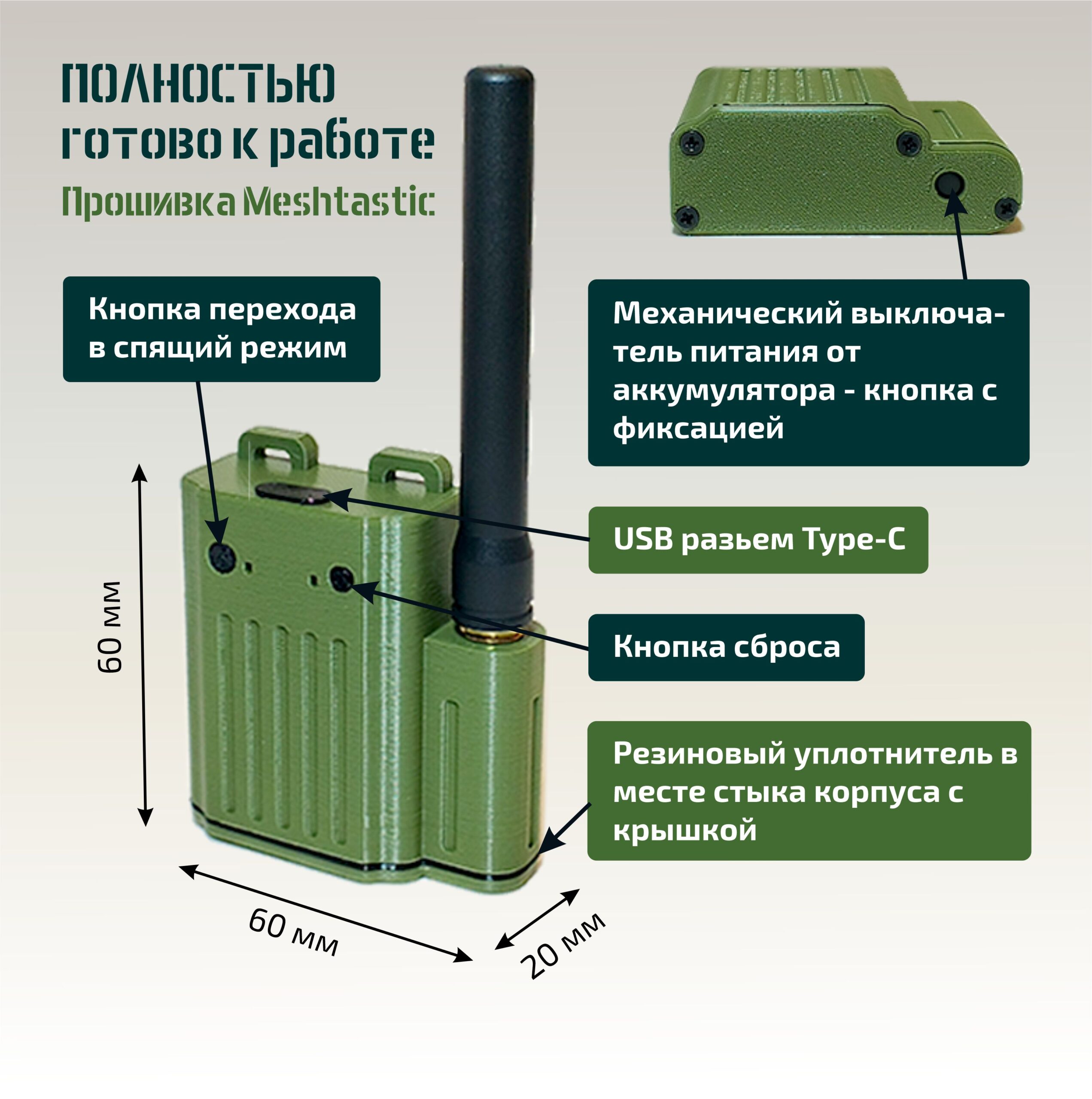 ПОЛНОСТЬЮ готово к работе
Прошивка Meshtastic

Кнопка перехода в спящий режим

Механический выключатель питания от аккумулятора - кнопка с фиксацией

USB разьем Type-C

Кнопка сброса

Резиновый уплотнитель в месте стыка корпуса с крышкой

60 мм

60 мм

20 мм