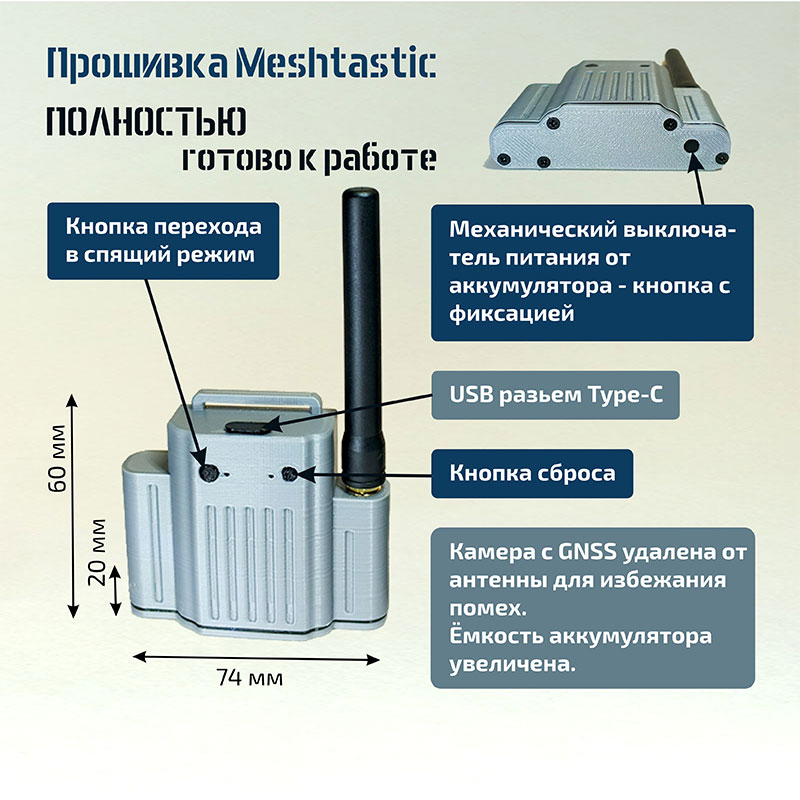 Прошивка Meshtastic

ПОЛНОСТЬЮ готово к работе

Кнопка перехода в спящий режим

Механический выключатель питания от аккумулятора - кнопка с фиксацией

USB разьем Type-C

Кнопка сброса

Камера с GNSS удалена от антенны для избежания помех.
Ёмкость аккумулятора увеличена.

60 мм

20 мм

74 мм